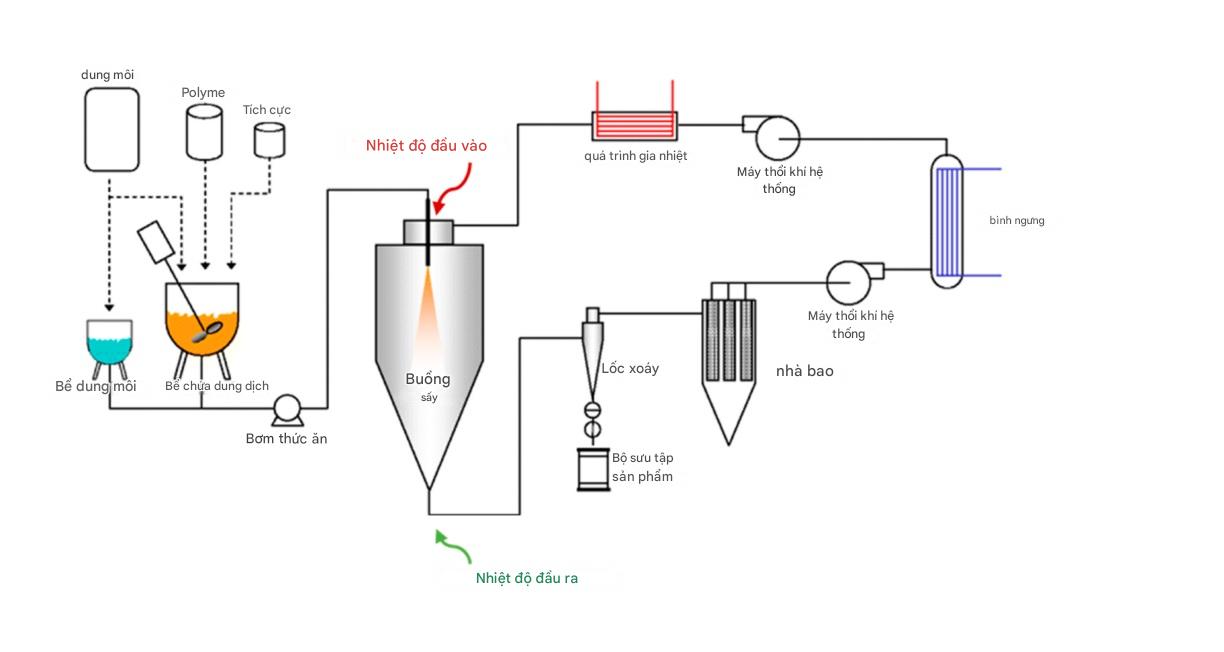 dung môi

Polyme

Tích cực

Nhiệt độ đầu vào

quá trình gia nhiệt

Máy thổi khí hệ thống

bình ngưng

Máy thổi khí hệ thống

Bể dung môi

Bể chứa dung dịch

Bơm thức ăn

Buồng sấy

Lốc xoáy

nhà bao

Bộ sưu tập sản phẩm

Nhiệt độ đầu ra